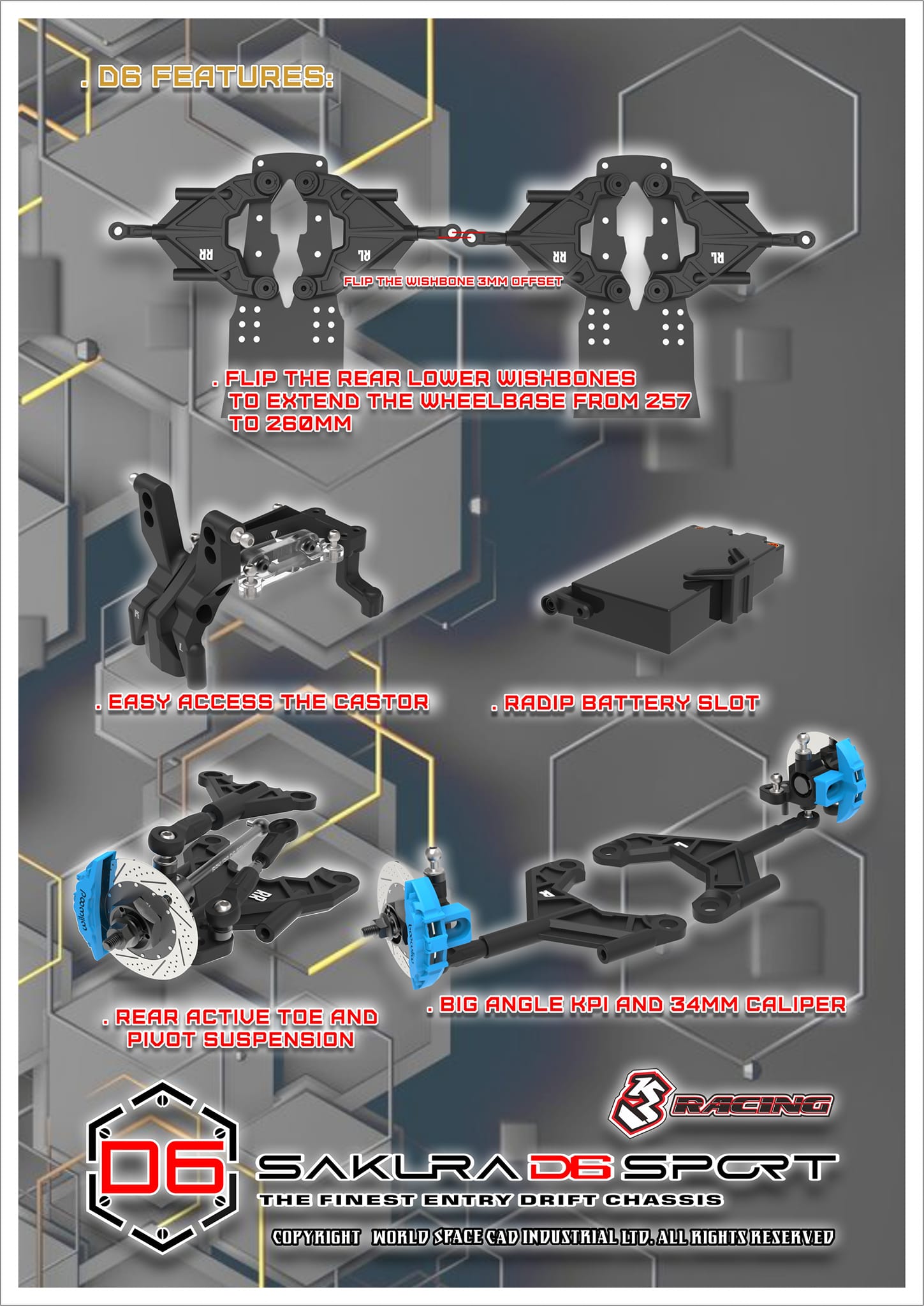 . D6 FEATURES:

RR RL RR RL

FLIP THE WISHBONE 3MM OFFSET

. FLIP THE REAR LOWER WISHBONES TO EXTEND THE WHEELBASE FROM 257 TO 260MM

. EASY ACCESS THE CASTOR

. RADIP BATTERY SLOT

RR

. REAR ACTIVE TOE AND PIVOT SUSPENSION

. BIG ANGLE KPI AND 34MM CALIPER

3 RACING

D6

SAKURA D6 SPORT

THE FINEST ENTRY DRIFT CHASSIS

COPYRIGHT WORLD SPACE CAD INDUSTRIAL LTD. ALL RIGHTS RESERVED