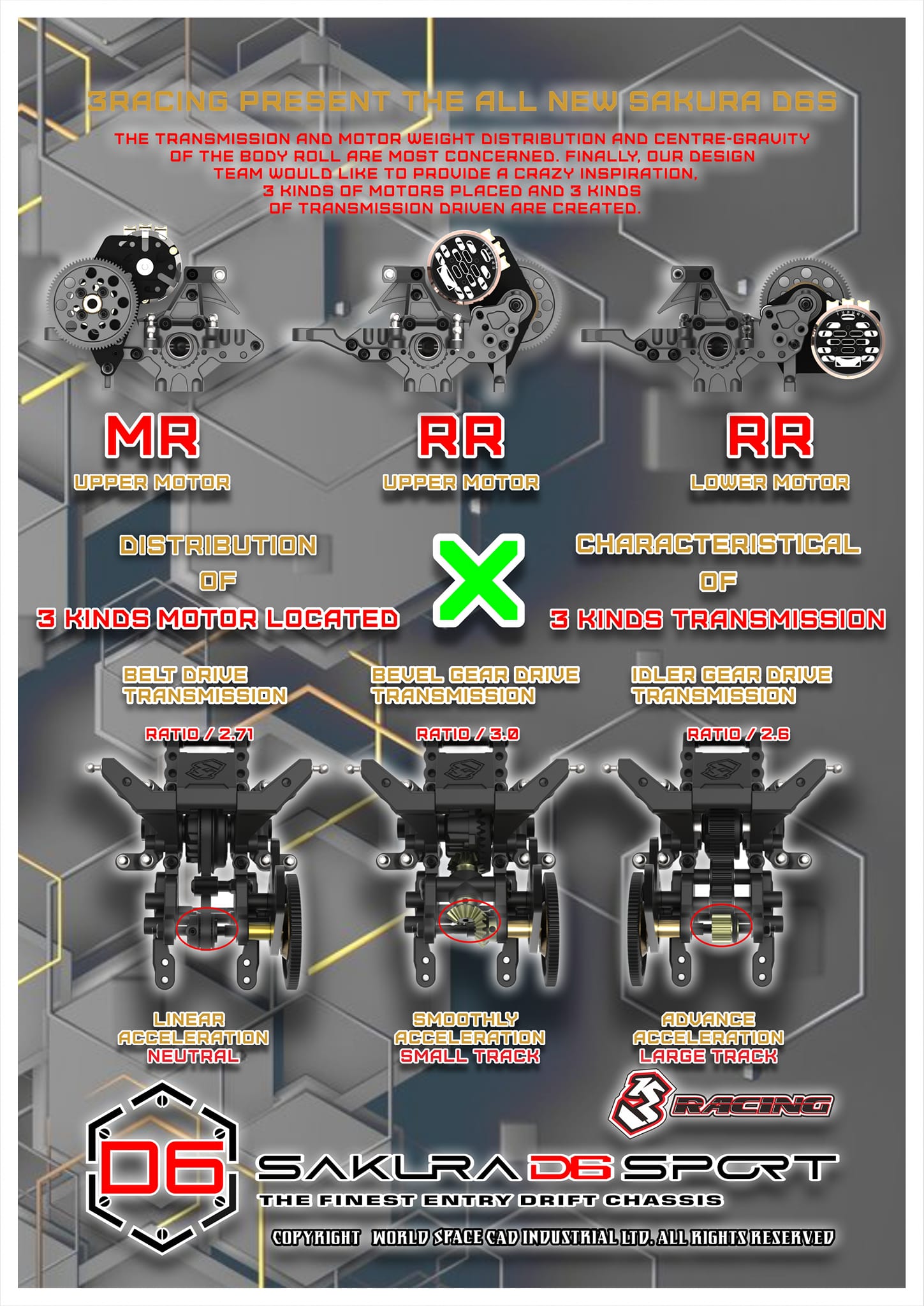 3RACING PRESENT THE ALL NEW SAKURA D6S

THE TRANSMISSION AND MOTOR WEIGHT DISTRIBUTION AND CENTRE-GRAVITY OF THE BODY ROLL ARE MOST CONCERNED. FINALLY, OUR DESIGN TEAM WOULD LIKE TO PROVIDE A CRAZY INSPIRATION, 3 KINDS OF MOTORS PLACED AND 3 KINDS OF TRANSMISSION DRIVEN ARE CREATED.

MR
UPPER MOTOR

RR
UPPER MOTOR

RR
LOWER MOTOR

DISTRIBUTION OF 3 KINDS MOTOR LOCATED

X

CHARACTERISTICAL OF 3 KINDS TRANSMISSION

BELT DRIVE TRANSMISSION

RATIO / 2.71

BEVEL GEAR DRIVE TRANSMISSION

RATIO / 3.0

IDLER GEAR DRIVE TRANSMISSION

RATIO / 2.6

LINEAR ACCELERATION NEUTRAL

SMOOTHLY ACCELERATION SMALL TRACK

ADVANCE ACCELERATION LARGE TRACK

3 RACING

D6

SAKURA D6 SPORT

THE FINEST ENTRY DRIFT CHASSIS

COPYRIGHT WORLD SPACE CAD INDUSTRIAL LTD. ALL RIGHTS RESERVED